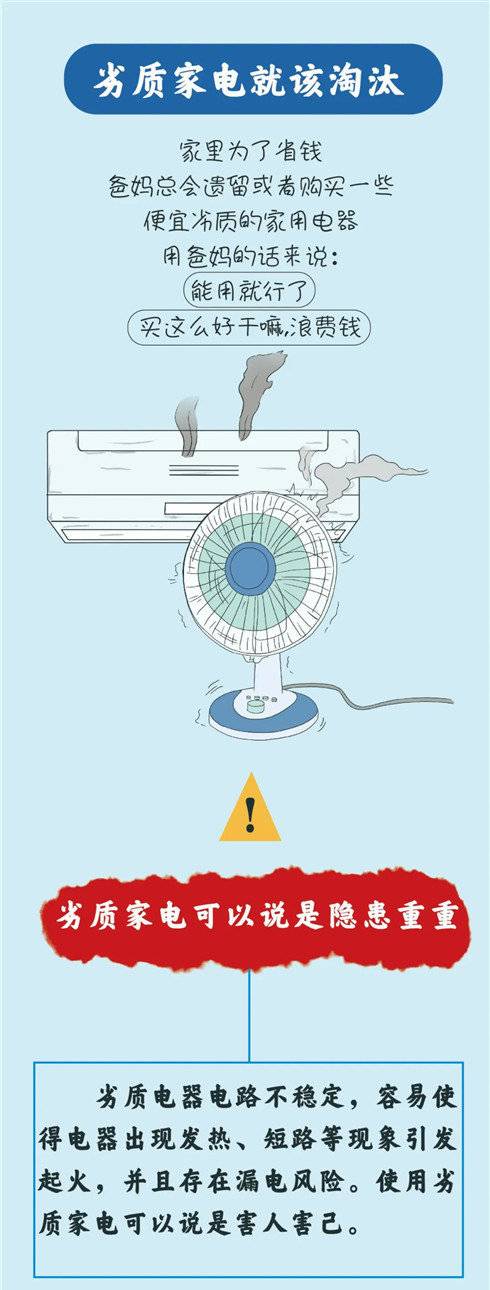 劣质家电就该淘汰

家里为了省钱
爸妈总会遗留或者购买一些
便宜劣质的家用电器
用爸妈的话来说：
能用就行了
买这么好干嘛，浪费钱

!

劣质家电可以说是隐患重重

劣质电器电路不稳定，容易使得电器出现发热、短路等现象引发起火，并且存在漏电风险。使用劣质家电可以说是害人害己。